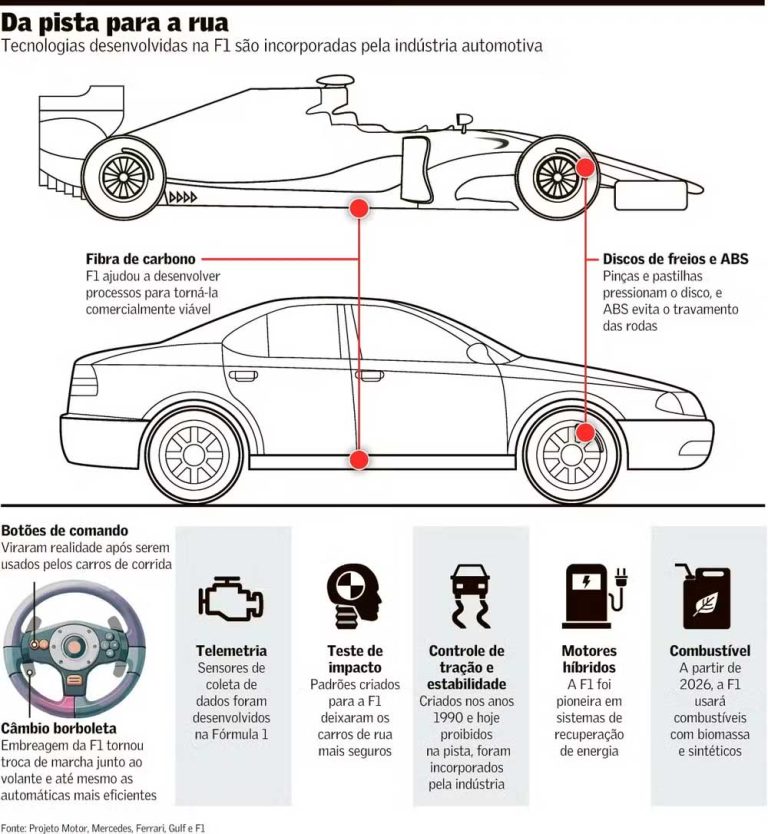 Da pista para a rua
Tecnologias desenvolvidas na F1 são incorporadas pela indústria automotiva

Fibra de carbono
F1 ajudou a desenvolver processos para torná-la comercialmente viável

Discos de freios e ABS
Pinças e pastilhas pressionam o disco, e ABS evita o travamento das rodas

Botões de comando
Viraram realidade após serem usados pelos carros de corrida

Câmbio borboleta
Embreagem da F1 tornou troca de marcha junto ao volante e até mesmo as automáticas mais eficientes

Telemetria
Sensores de coleta de dados foram desenvolvidos na Fórmula 1

Teste de impacto
Padrões criados para a F1 deixaram os carros de rua mais seguros

Controle de tração e estabilidade
Criados nos anos 1990 e hoje proibidos na pista, foram incorporados pela indústria

Motores híbridos
A F1 foi pioneira em sistemas de recuperação de energia

Combustível
A partir de 2026, a F1 usará combustíveis com biomassa e sintéticos

Fonte: Projeto Motor, Mercedes, Ferrari, Gulf e F1